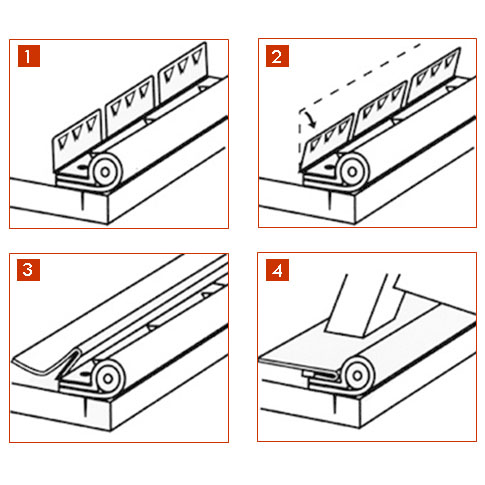 1

2

3

4