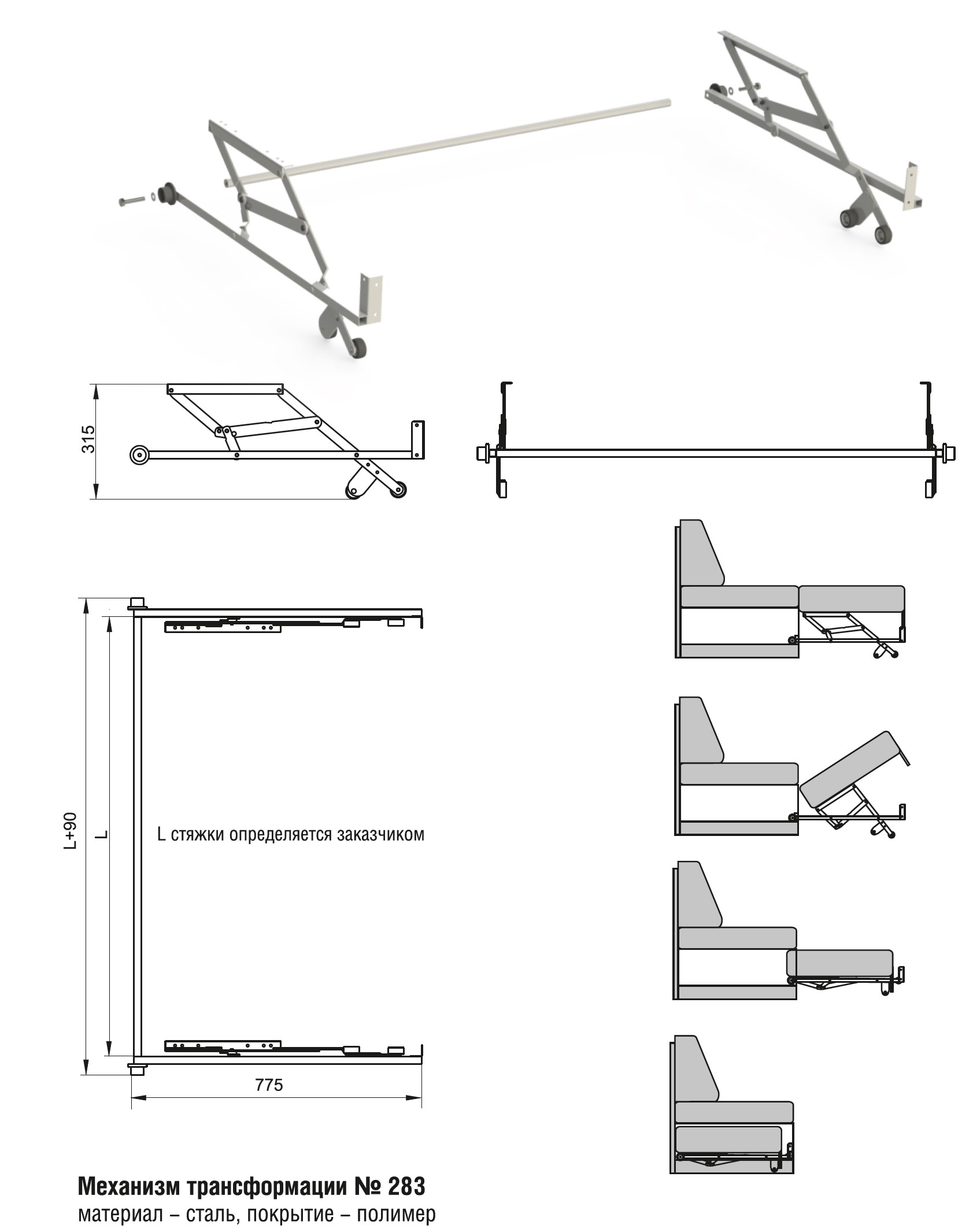 315

L+90

L

L стяжки определяется заказчиком

775

Механизм трансформации № 283
материал – сталь, покрытие – полимер