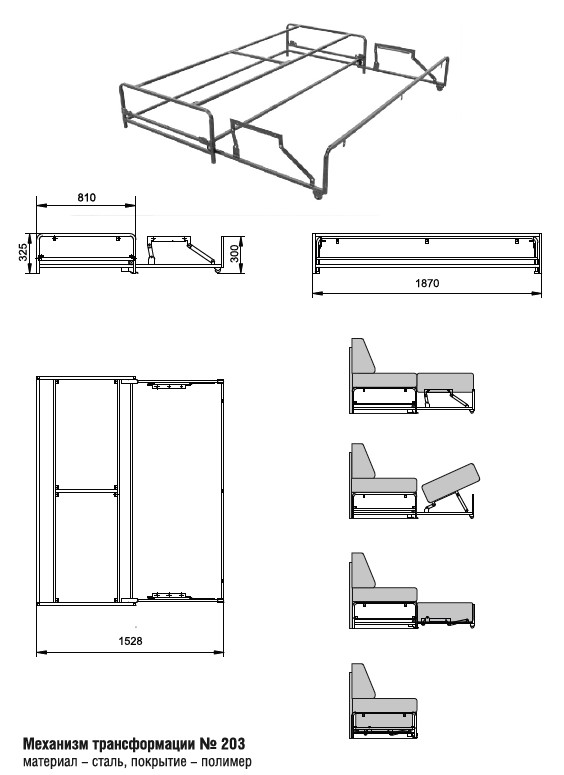 810

325

300

1870

1528

Механизм трансформации № 203
материал – сталь, покрытие – полимер