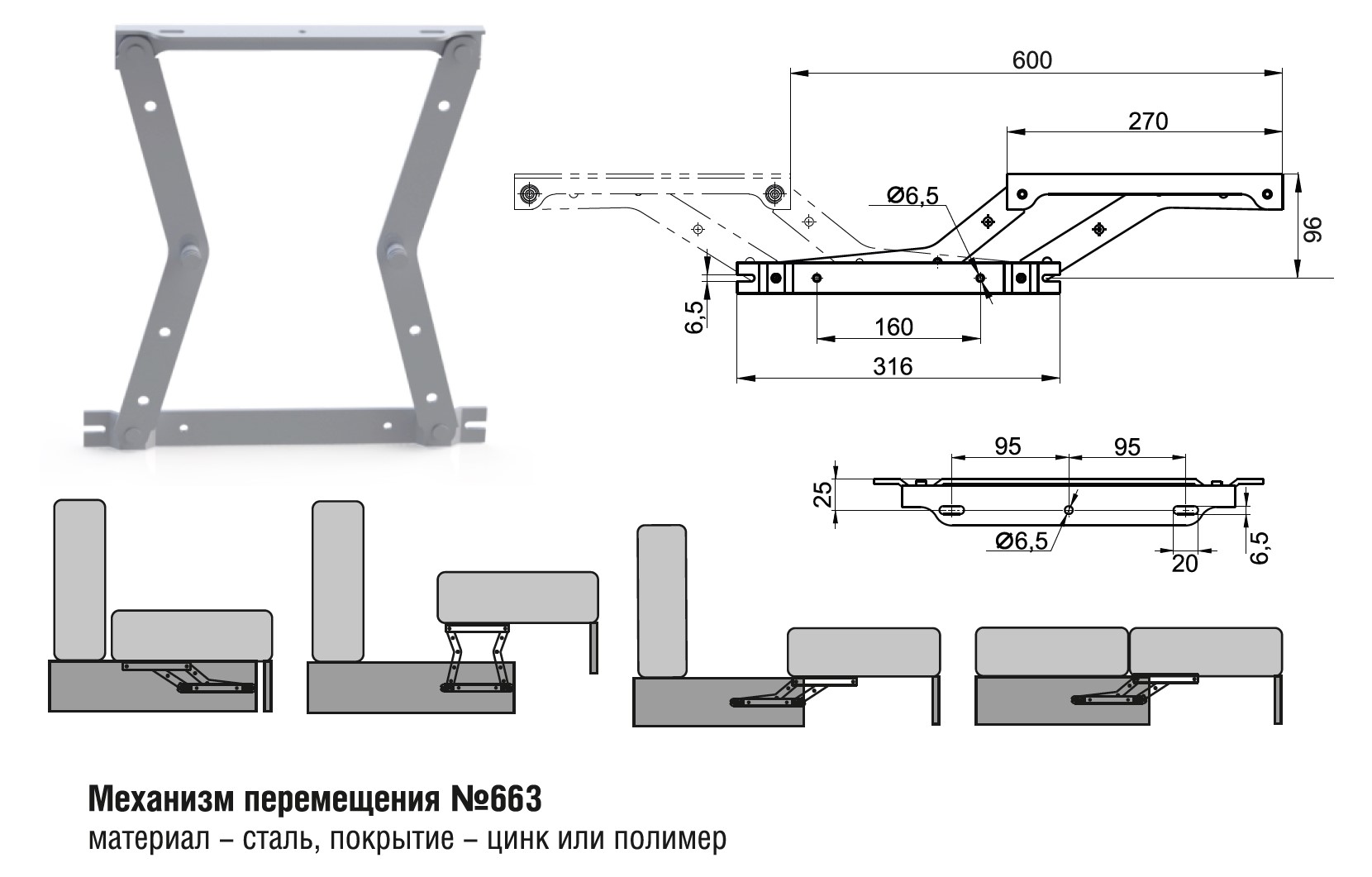 600

270

Ø6,5

96

6,5

160

316

95

95

25

Ø6,5

20

6,5

Механизм перемещения №663

материал – сталь, покрытие – цинк или полимер