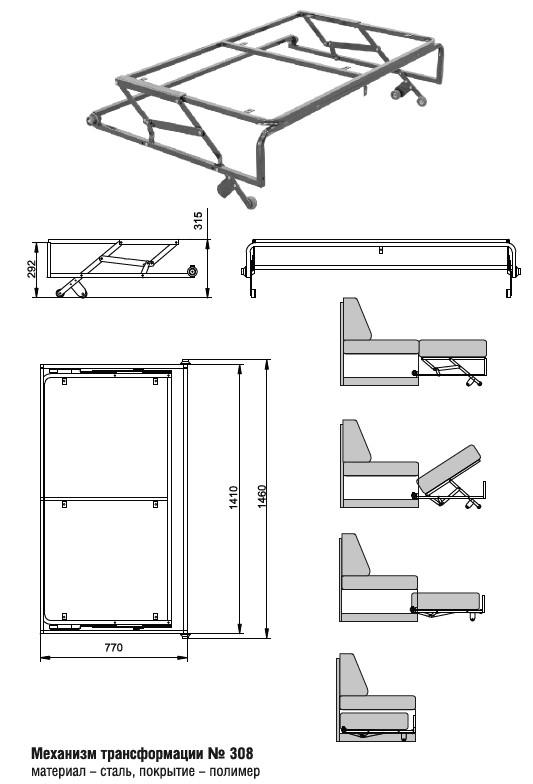 315

292

1410

1460

770

Механизм трансформации № 308
материал – сталь, покрытие – полимер