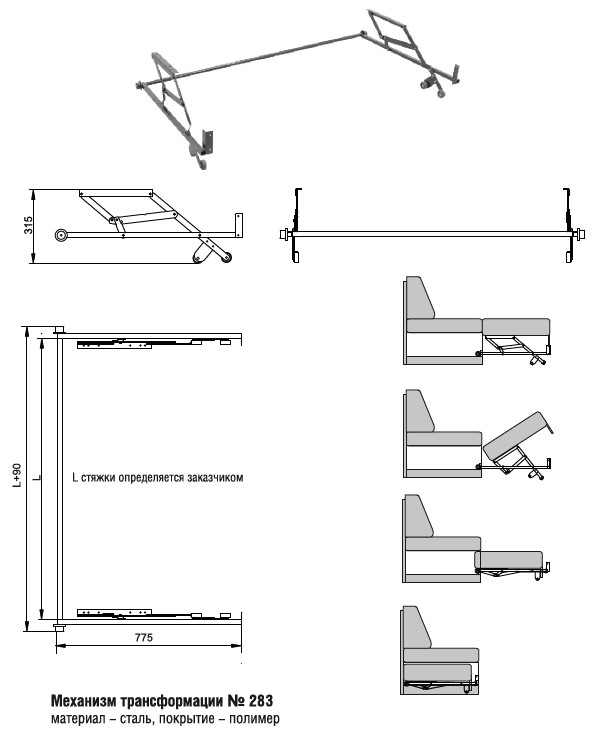 315

L+90

L

L стяжки определяется заказчиком

775

Механизм трансформации № 283
материал – сталь, покрытие – полимер